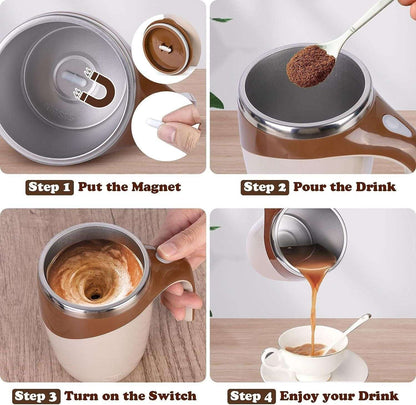 Step 1 Put the Magnet

Step 2 Pour the Drink

Step 3 Turn on the Switch

Step 4 Enjoy your Drink