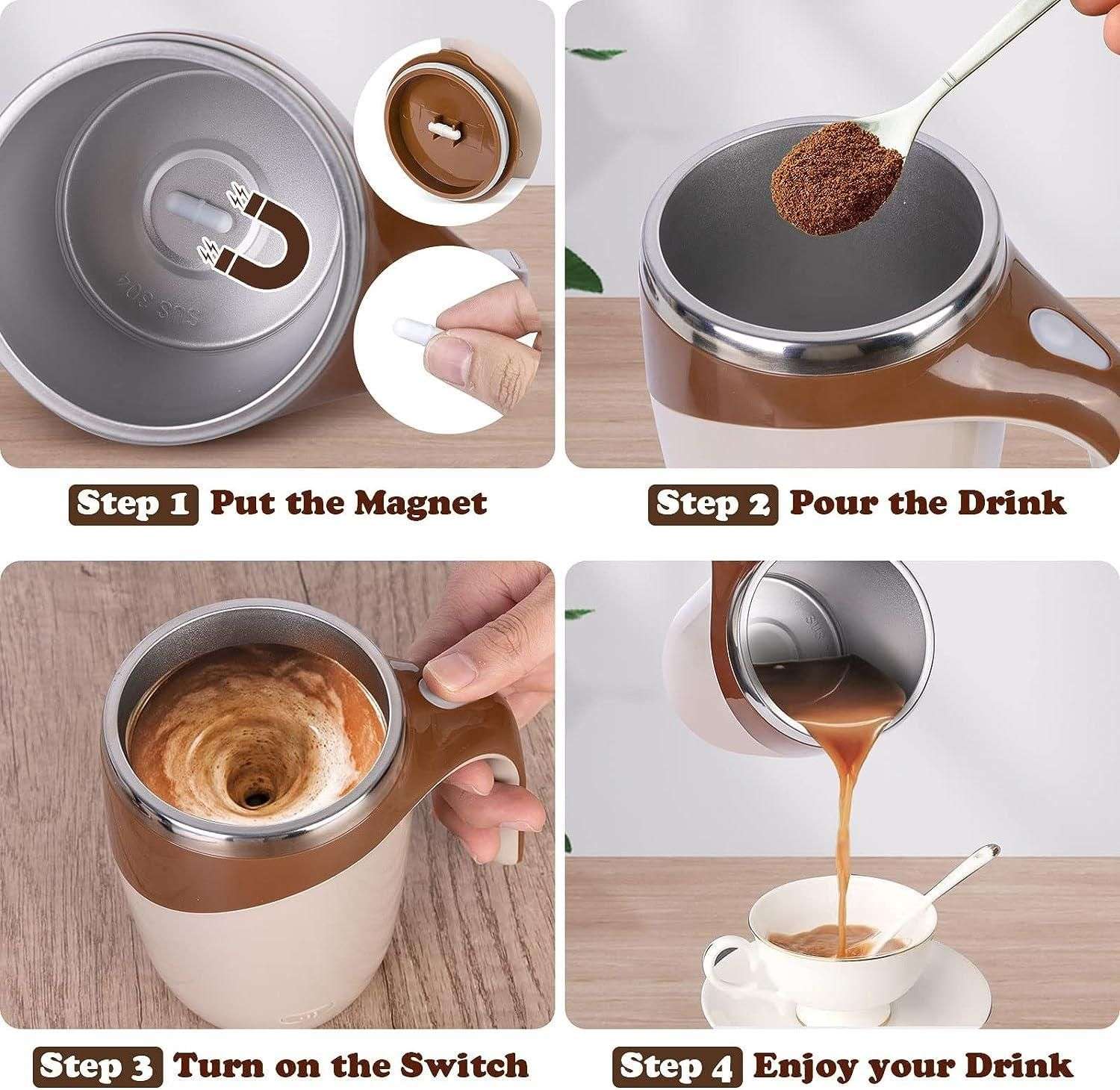 SUS 304

Step 1 Put the Magnet

Step 2 Pour the Drink

Step 3 Turn on the Switch

Step 4 Enjoy your Drink