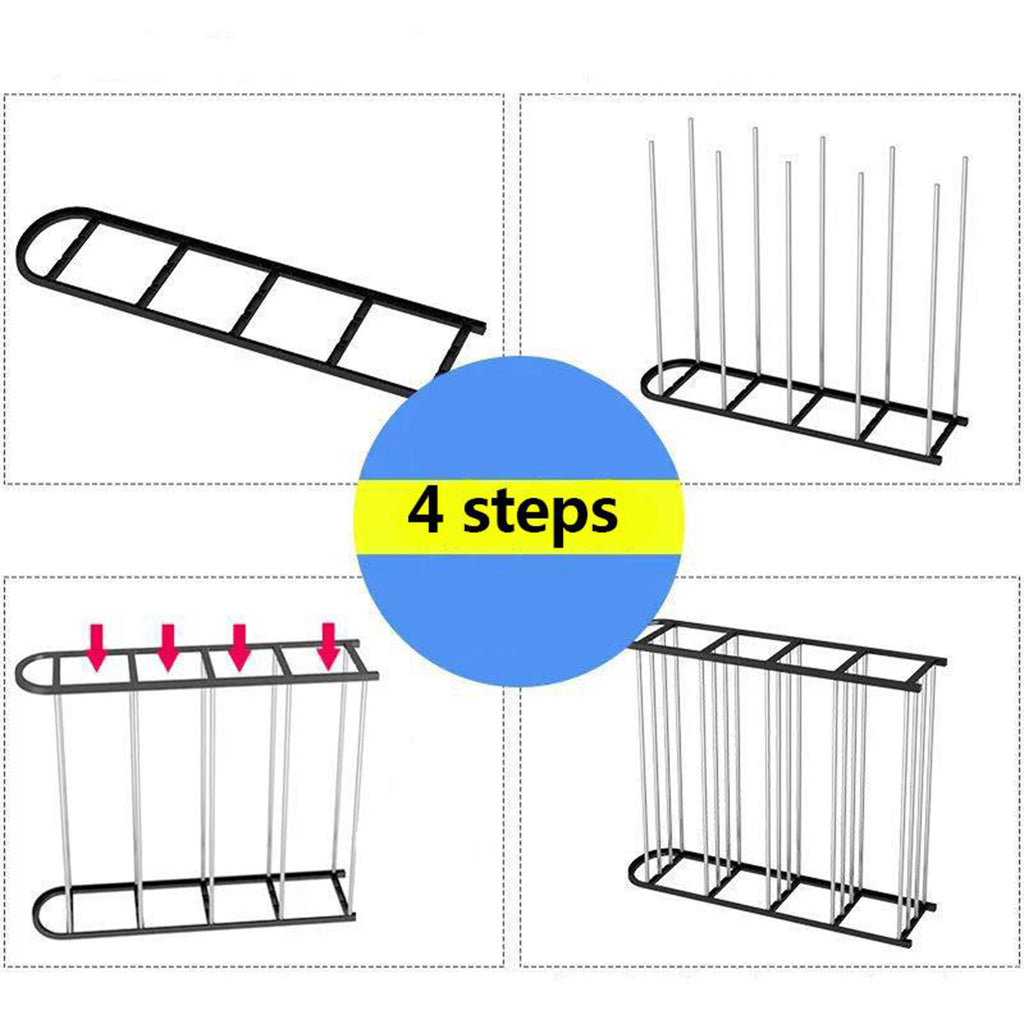 4 steps