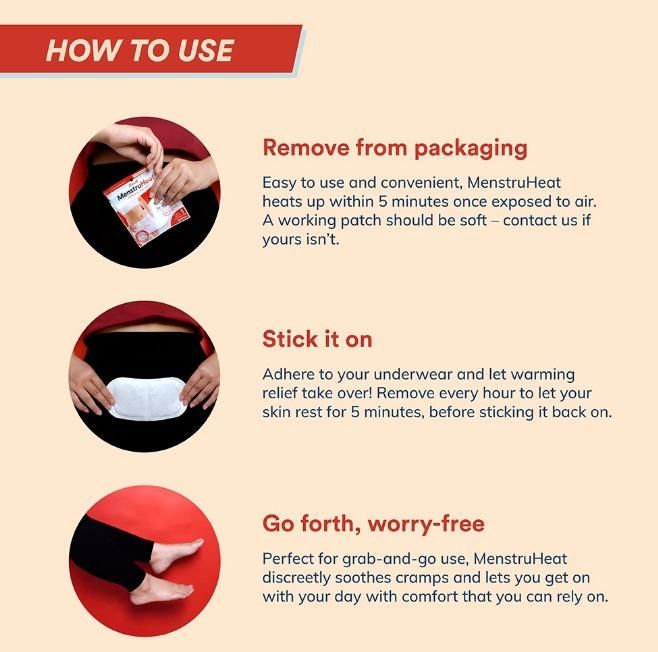 HOW TO USE

MenstruHeat

Remove from packaging

Easy to use and convenient, MenstruHeat heats up within 5 minutes once exposed to air. A working patch should be soft – contact us if yours isn't.

Stick it on

Adhere to your underwear and let warming relief take over! Remove every hour to let your skin rest for 5 minutes, before sticking it back on.

Go forth, worry-free

Perfect for grab-and-go use, MenstruHeat discreetly soothes cramps and lets you get on with your day with comfort that you can rely on.